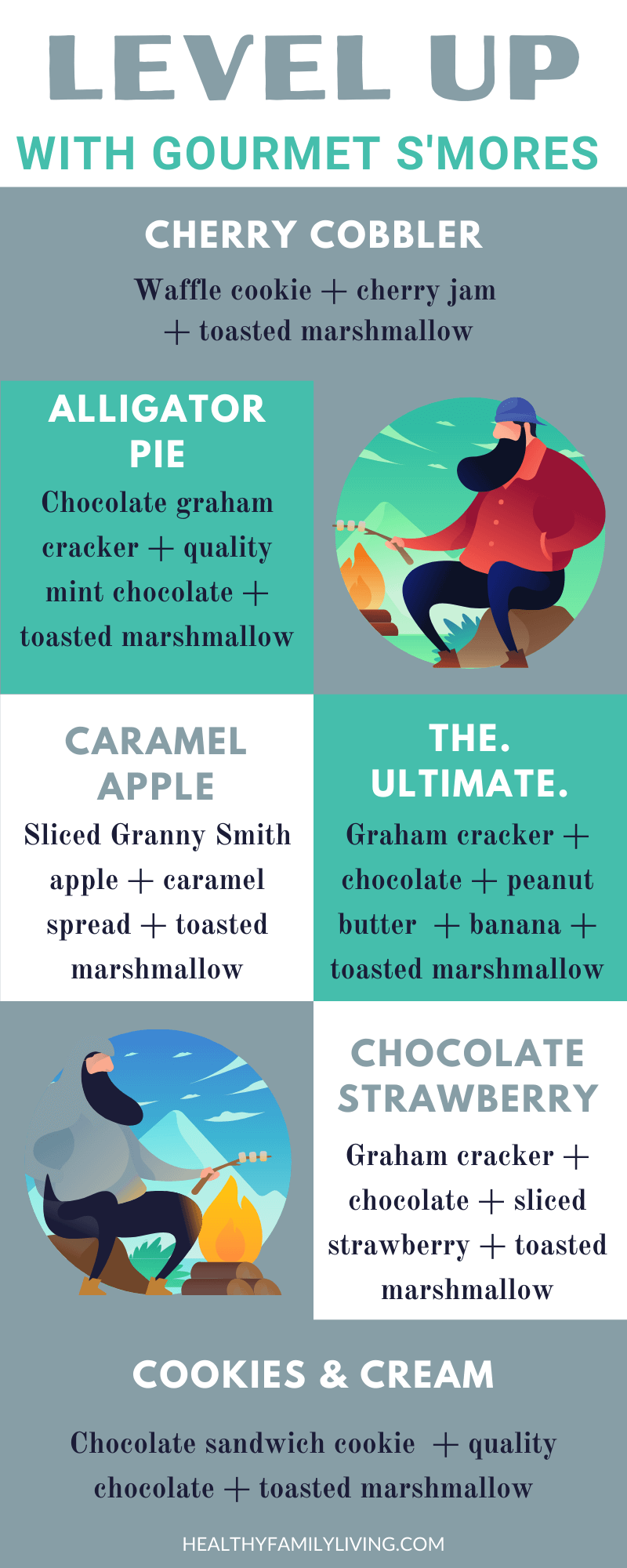 LEVEL UP

WITH GOURMET S'MORES

CHERRY COBBLER

Waffle cookie + cherry jam + toasted marshmallow

ALLIGATOR PIE

Chocolate graham cracker + quality mint chocolate + toasted marshmallow

CARAMEL APPLE

Sliced Granny Smith apple + caramel spread + toasted marshmallow

THE. ULTIMATE.

Graham cracker + chocolate + peanut butter + banana + toasted marshmallow

CHOCOLATE STRAWBERRY

Graham cracker + chocolate + sliced strawberry + toasted marshmallow

COOKIES & CREAM

Chocolate sandwich cookie + quality chocolate + toasted marshmallow

HEALTHYFAMILYLIVING.COM